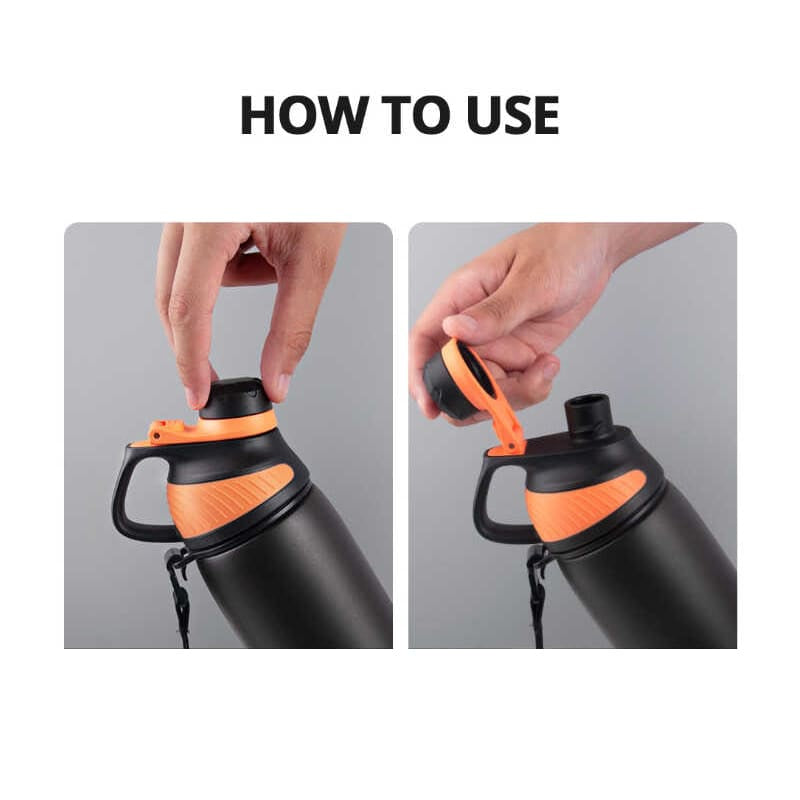 HOW TO USE